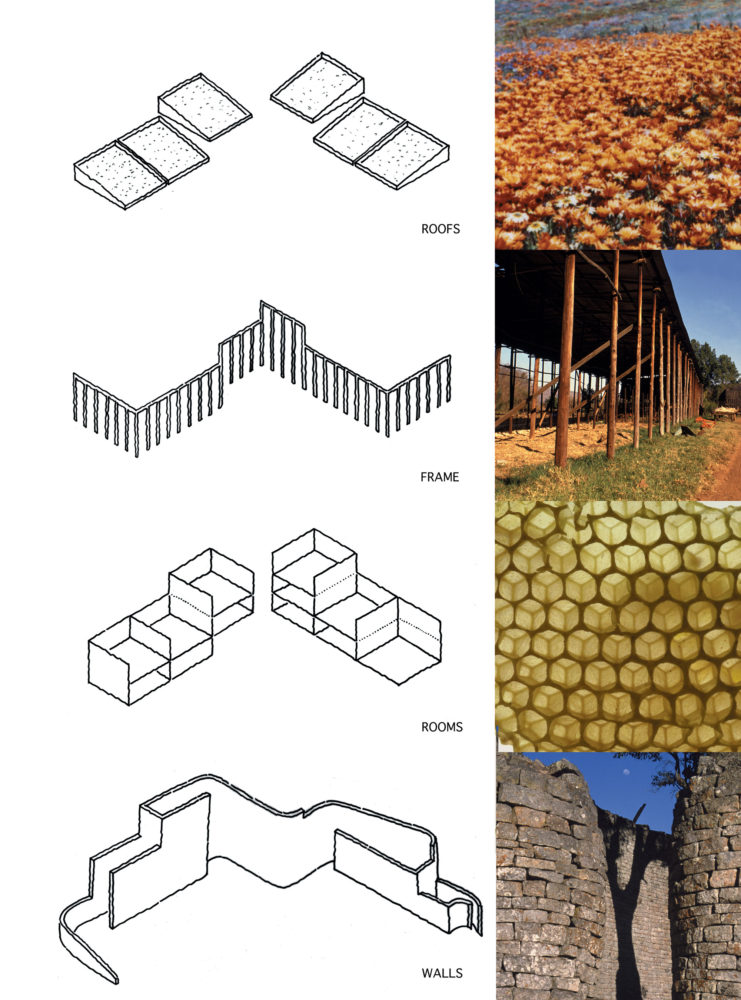 ROOFS

FRAME

ROOMS

WALLS